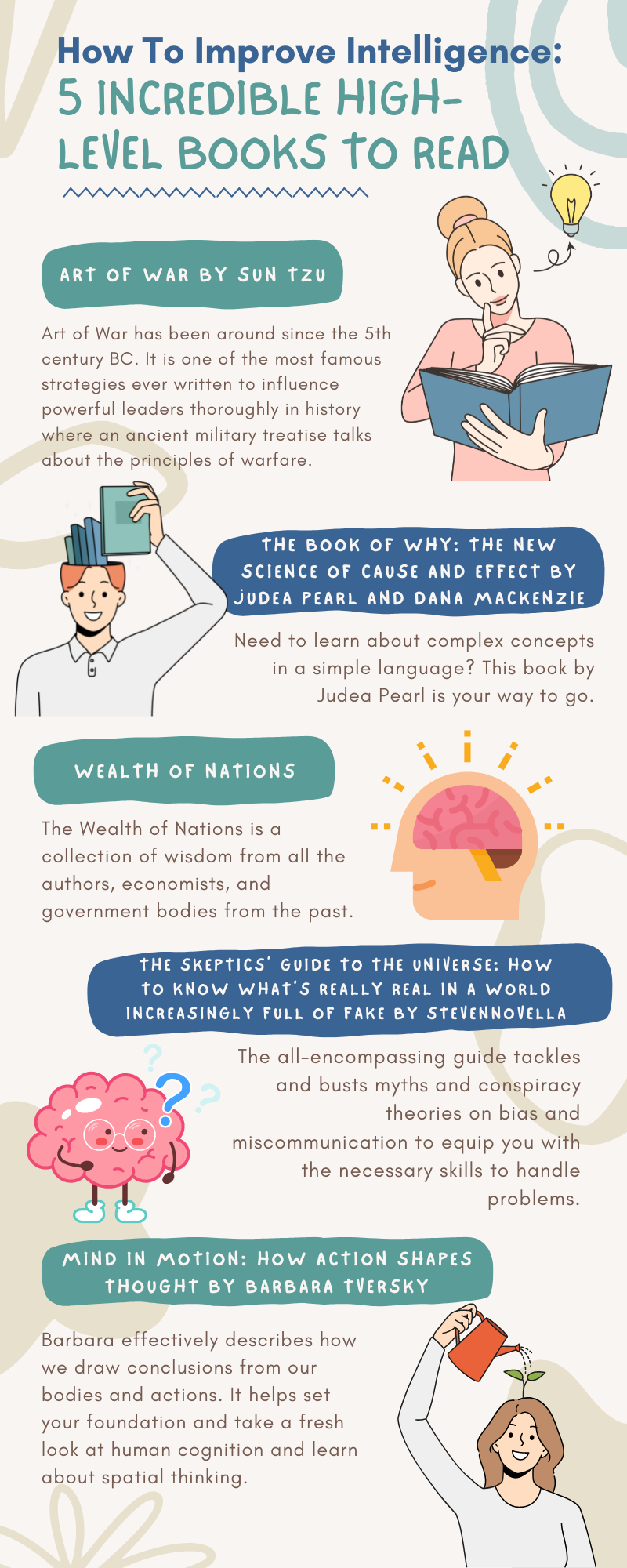 How To Improve Intelligence:
5 INCREDIBLE HIGH-LEVEL BOOKS TO READ

ART OF WAR BY SUN TZU

Art of War has been around since the 5th century BC. It is one of the most famous strategies ever written to influence powerful leaders thoroughly in history where an ancient military treatise talks about the principles of warfare.

THE BOOK OF WHY: THE NEW SCIENCE OF CAUSE AND EFFECT BY JUDEA PEARL AND DANA MACKENZIE

Need to learn about complex concepts in a simple language? This book by Judea Pearl is your way to go.

WEALTH OF NATIONS

The Wealth of Nations is a collection of wisdom from all the authors, economists, and government bodies from the past.

THE SKEPTICS' GUIDE TO THE UNIVERSE: HOW TO KNOW WHAT'S REALLY REAL IN A WORLD INCREASINGLY FULL OF FAKE BY STEVENNOVELLA

The all-encompassing guide tackles and busts myths and conspiracy theories on bias and miscommunication to equip you with the necessary skills to handle problems.

MIND IN MOTION: HOW ACTION SHAPES THOUGHT BY BARBARA TVERSKY

Barbara effectively describes how we draw conclusions from our bodies and actions. It helps set your foundation and take a fresh look at human cognition and learn about spatial thinking.