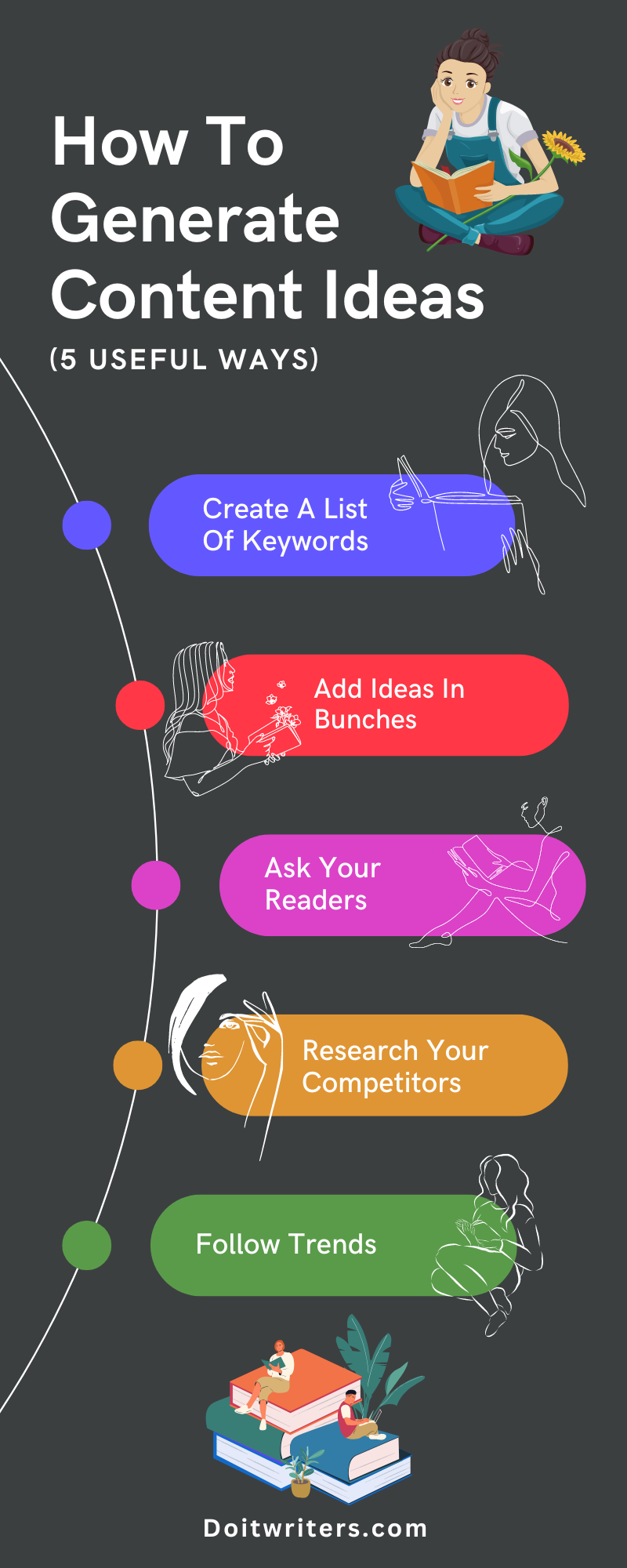 How To Generate Content Ideas

(5 USEFUL WAYS)

Create A List Of Keywords

Add Ideas In Bunches

Ask Your Readers

Research Your Competitors

Follow Trends

Doitwriters.com