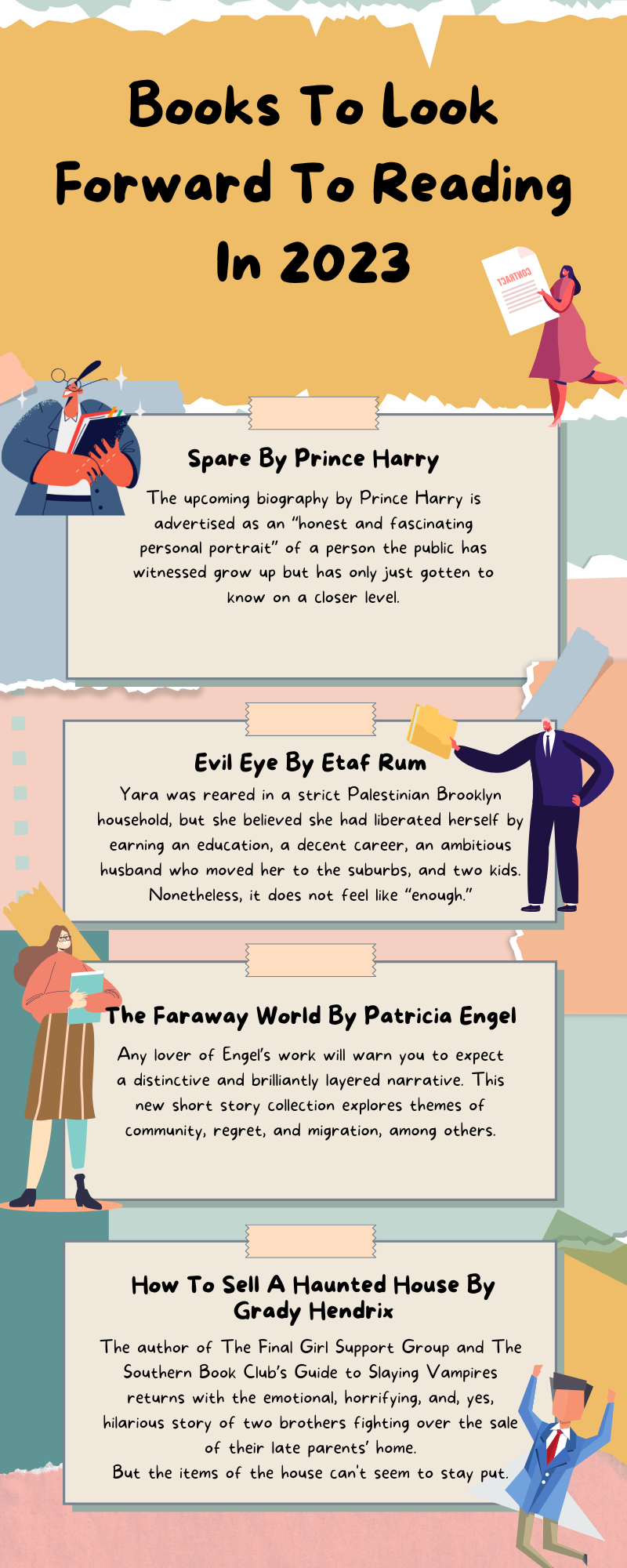 Books To Look Forward To Reading In 2023

CONTRACT

Spare By Prince Harry

The upcoming biography by Prince Harry is advertised as an "honest and fascinating personal portrait" of a person the public has witnessed grow up but has only just gotten to know on a closer level.

Evil Eye By Etaf Rum

Yara was reared in a strict Palestinian Brooklyn household, but she believed she had liberated herself by earning an education, a decent career, an ambitious husband who moved her to the suburbs, and two kids. Nonetheless, it does not feel like "enough."

The Faraway World By Patricia Engel

Any lover of Engel's work will warn you to expect a distinctive and brilliantly layered narrative. This new short story collection explores themes of community, regret, and migration, among others.

How To Sell A Haunted House By Grady Hendrix

The author of The Final Girl Support Group and The Southern Book Club's Guide to Slaying Vampires returns with the emotional, horrifying, and, yes, hilarious story of two brothers fighting over the sale of their late parents' home.
But the items of the house can't seem to stay put.