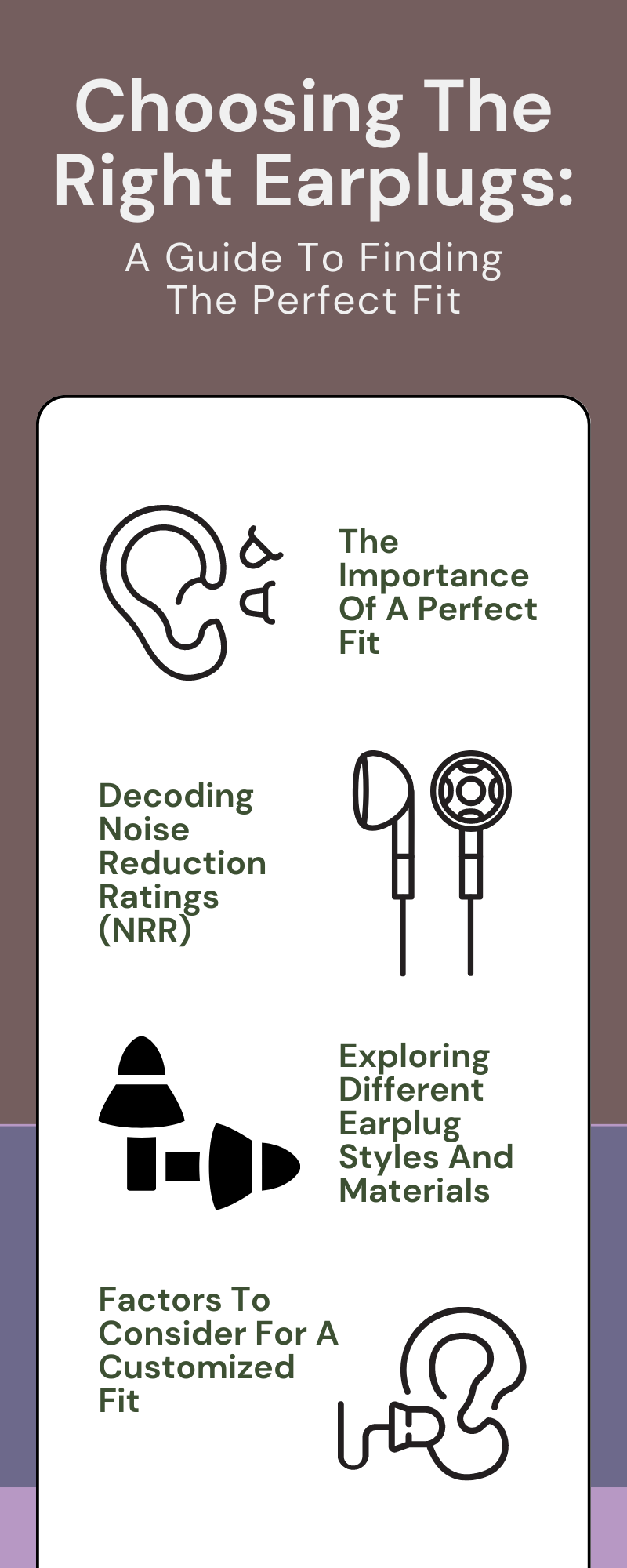 Choosing The Right Earplugs:

A Guide To Finding The Perfect Fit

The Importance Of A Perfect Fit

Decoding Noise Reduction Ratings (NRR)

Exploring Different Earplug Styles And Materials

Factors To Consider For A Customized Fit