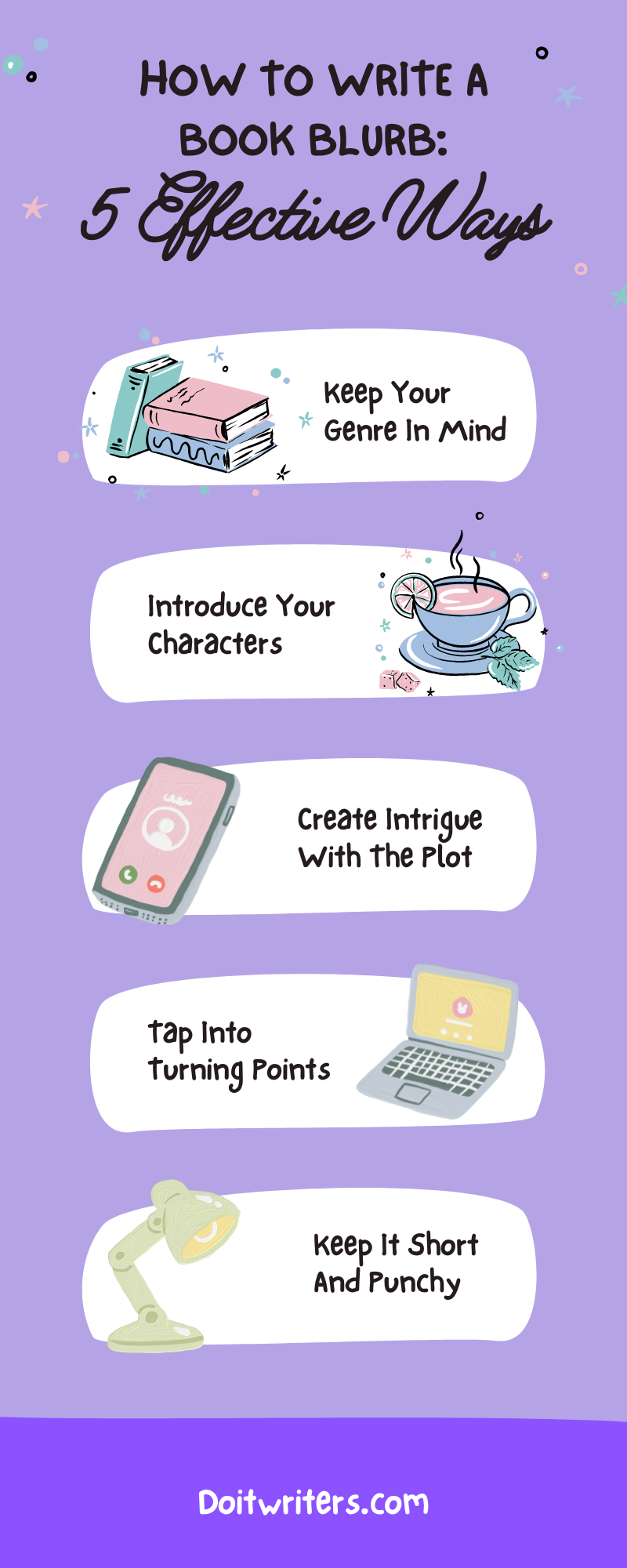 HOW TO WRITE A BOOK BLURB:
5 Effective Ways

Keep Your Genre In Mind

Introduce Your Characters

Create Intrigue With The Plot

Tap Into Turning Points

Keep It Short And Punchy

Doitwriters.com