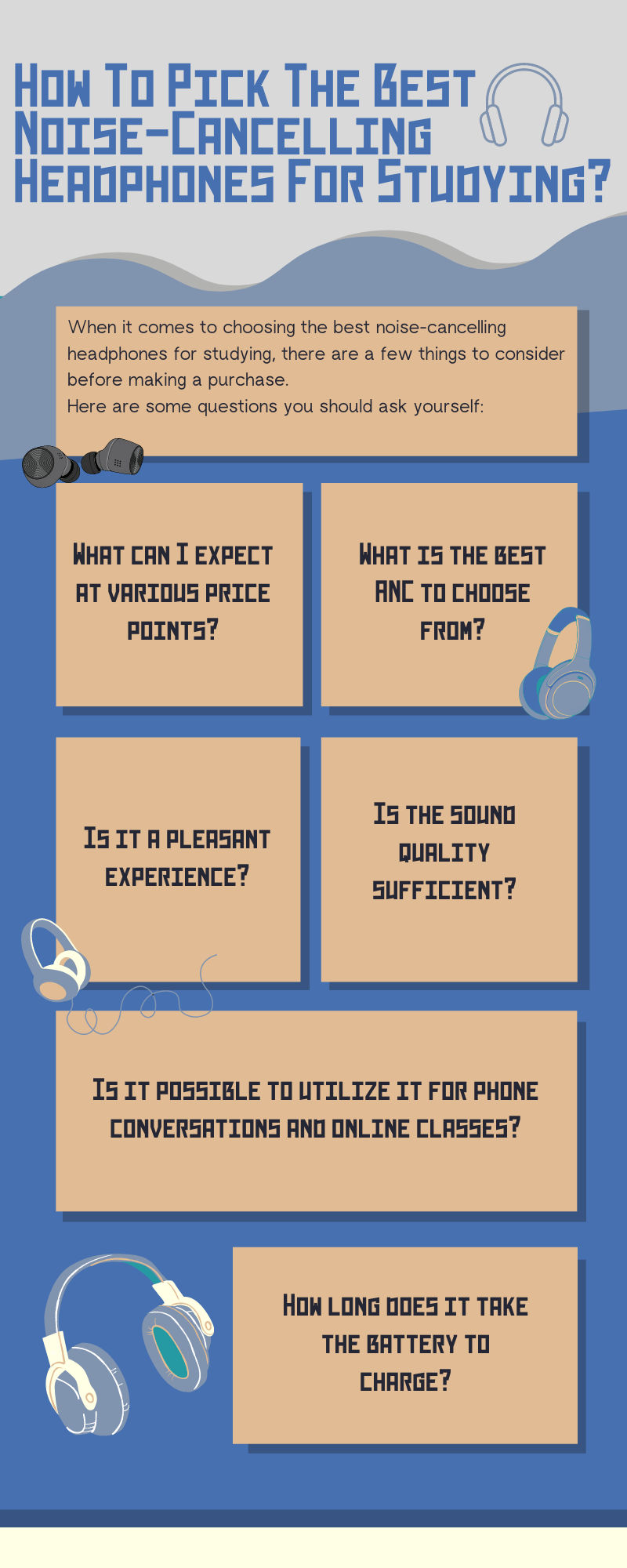 How To Pick The Best Noise-Cancelling Headphones For Studying?

When it comes to choosing the best noise-cancelling headphones for studying, there are a few things to consider before making a purchase.
Here are some questions you should ask yourself:

What can I expect at various price points?

What is the best ANC to choose from?

Is it a pleasant experience?

Is the sound quality sufficient?

Is it possible to utilize it for phone conversations and online classes?

How long does it take the battery to charge?