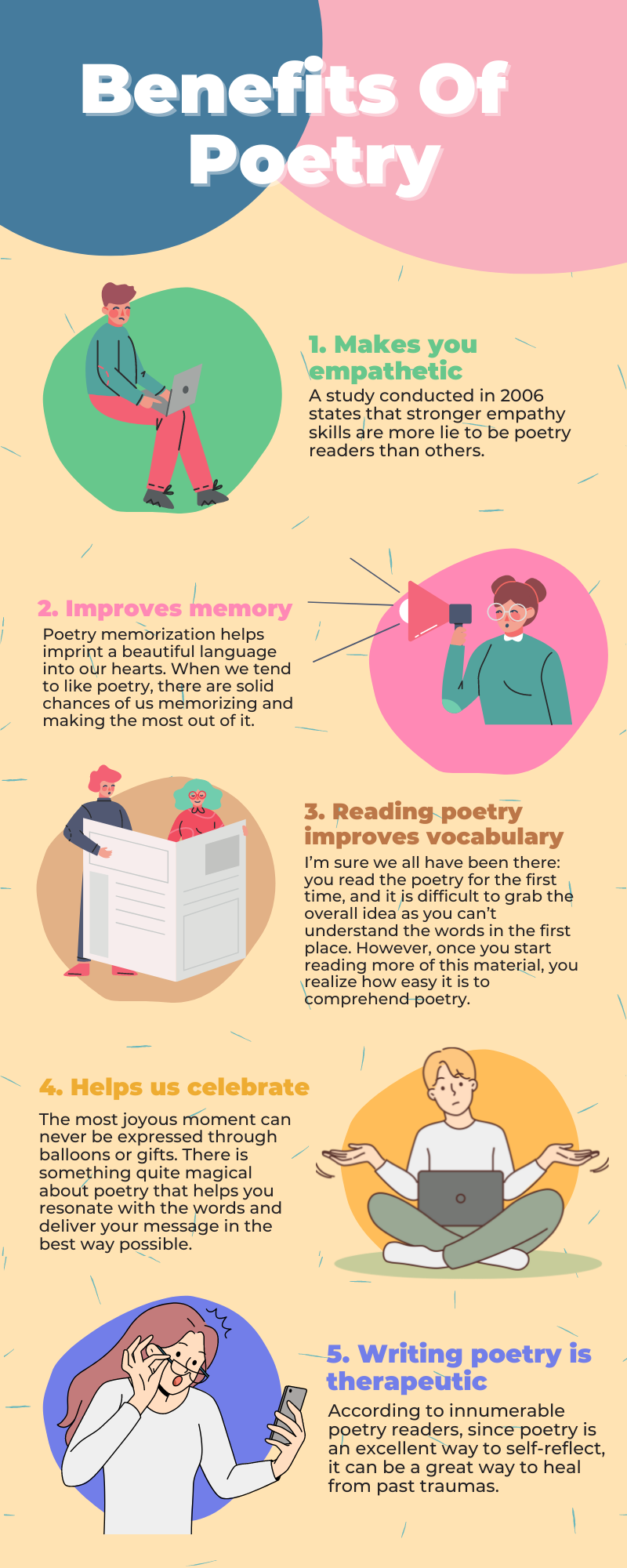 Benefits Of Poetry

1. Makes you empathetic

A study conducted in 2006 states that stronger empathy skills are more lie to be poetry readers than others.

2. Improves memory

Poetry memorization helps imprint a beautiful language into our hearts. When we tend to like poetry, there are solid chances of us memorizing and making the most out of it.

3. Reading poetry improves vocabulary

I'm sure we all have been there: you read the poetry for the first time, and it is difficult to grab the overall idea as you can't understand the words in the first place. However, once you start reading more of this material, you realize how easy it is to comprehend poetry.

4. Helps us celebrate

The most joyous moment can never be expressed through balloons or gifts. There is something quite magical about poetry that helps you resonate with the words and deliver your message in the best way possible.

5. Writing poetry is therapeutic

According to innumerable poetry readers, since poetry is an excellent way to self-reflect, it can be a great way to heal from past traumas.