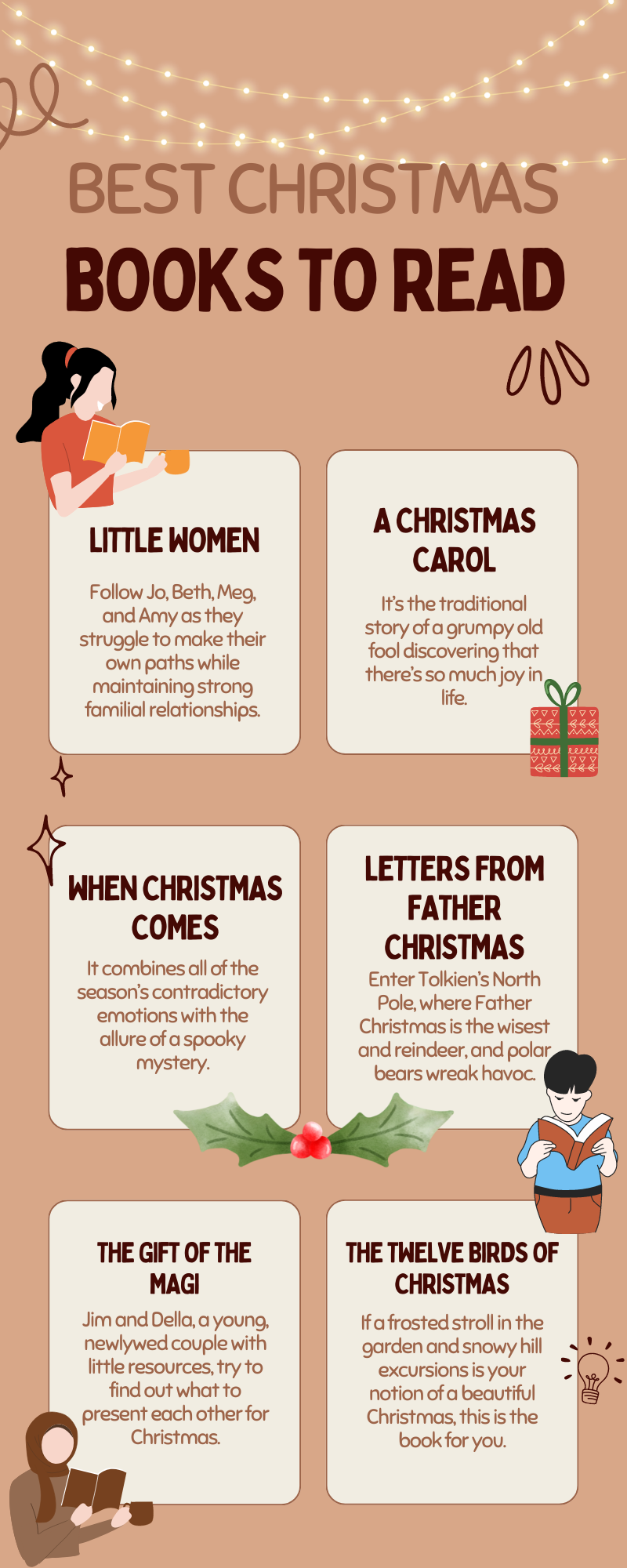 BEST CHRISTMAS

BOOKS TO READ

LITTLE WOMEN

Follow Jo, Beth, Meg, and Amy as they struggle to make their own paths while maintaining strong familial relationships.

A CHRISTMAS CAROL

It's the traditional story of a grumpy old fool discovering that there's so much joy in life.

WHEN CHRISTMAS COMES

It combines all of the season's contradictory emotions with the allure of a spooky mystery.

LETTERS FROM FATHER CHRISTMAS

Enter Tolkien's North Pole, where Father Christmas is the wisest and reindeer, and polar bears wreak havoc.

THE GIFT OF THE MAGI

Jim and Della, a young, newlywed couple with little resources, try to find out what to present each other for Christmas.

THE TWELVE BIRDS OF CHRISTMAS

If a frosted stroll in the garden and snowy hill excursions is your notion of a beautiful Christmas, this is the book for you.