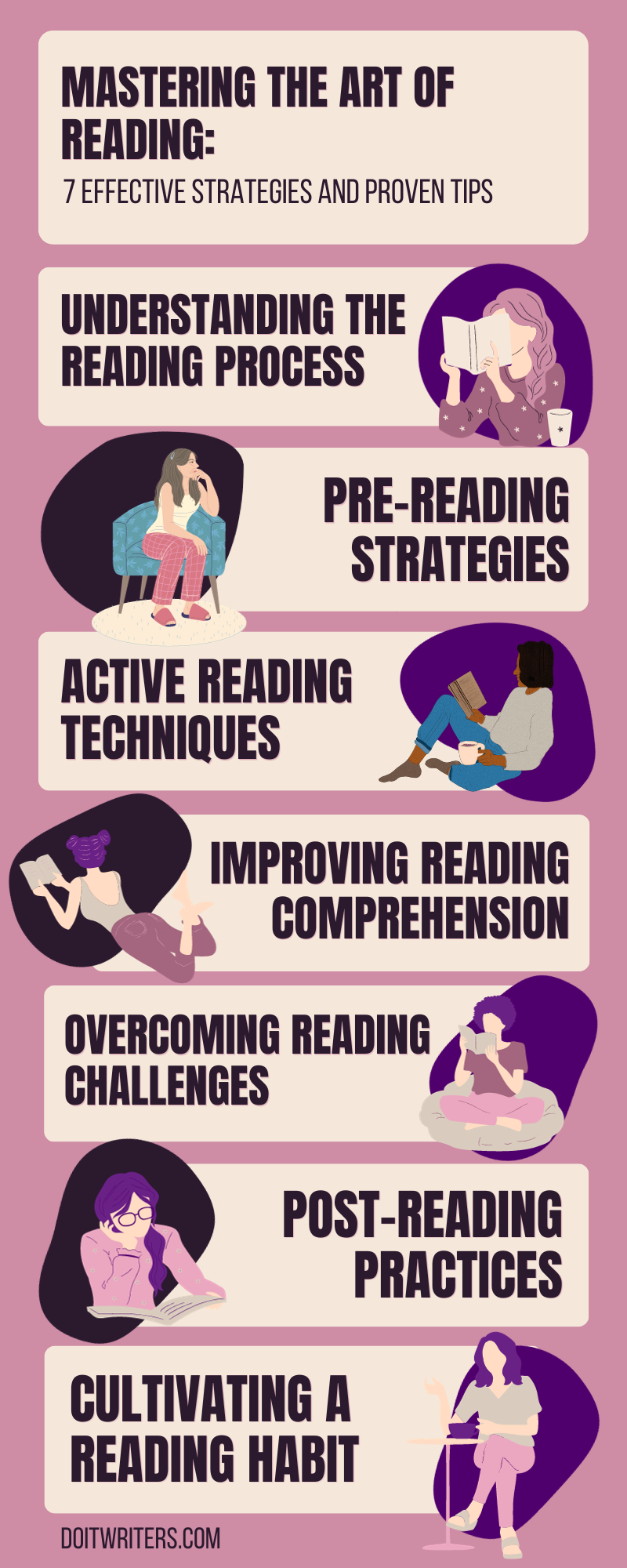 MASTERING THE ART OF READING:
7 EFFECTIVE STRATEGIES AND PROVEN TIPS

UNDERSTANDING THE READING PROCESS

PRE-READING STRATEGIES

ACTIVE READING TECHNIQUES

IMPROVING READING COMPREHENSION

OVERCOMING READING CHALLENGES

POST-READING PRACTICES

CULTIVATING A READING HABIT

DOITWRITERS.COM